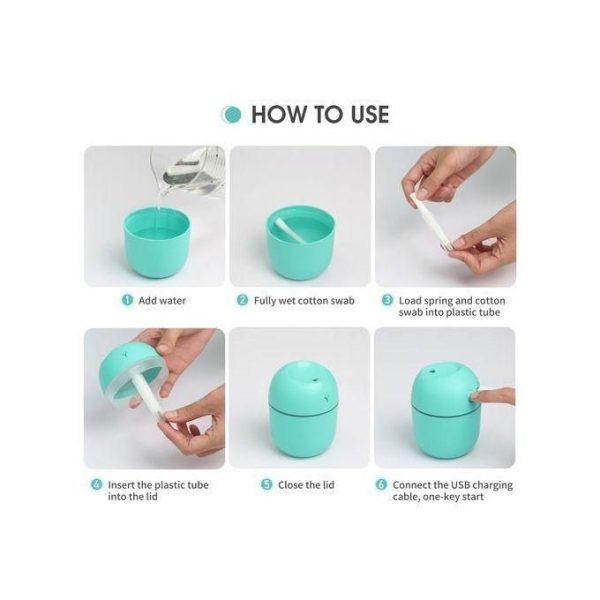 HOW TO USE

1 Add water

2 Fully wet cotton swab

3 Load spring and cotton swab into plastic tube

4 Insert the plastic tube into the lid

5 Close the lid

6 Connect the USB charging cable, one-key start